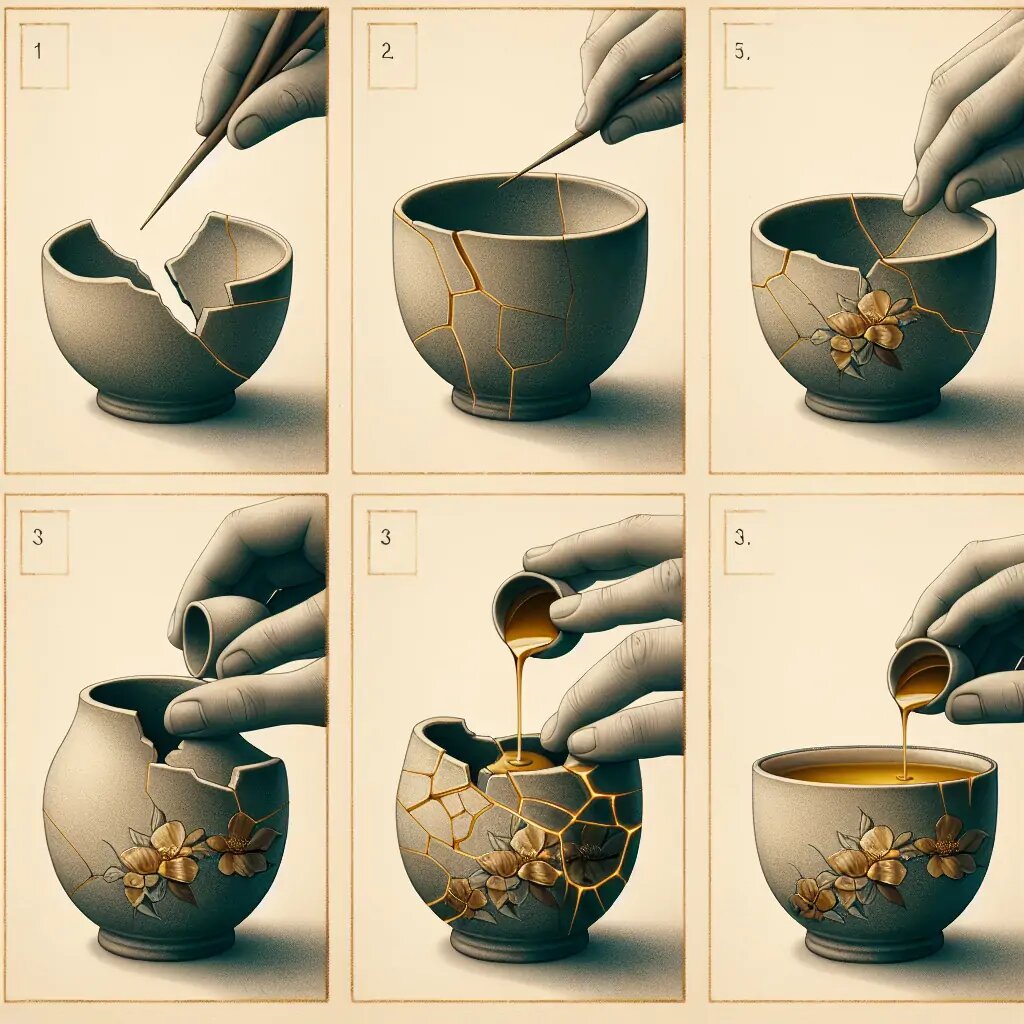 1

2.

5.

3

3

3.